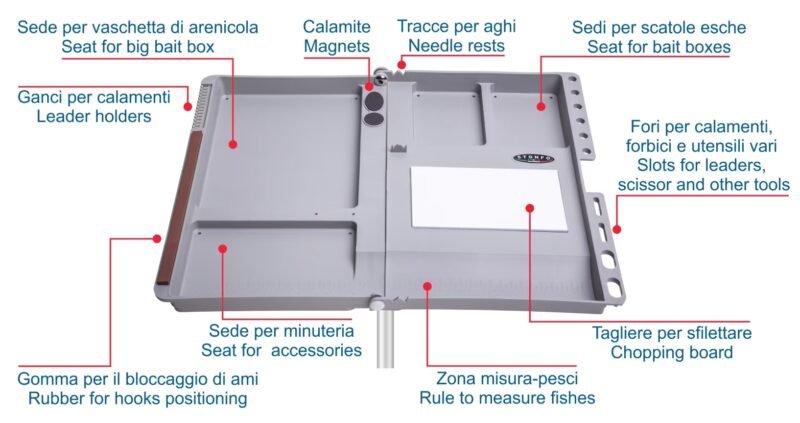 Sede per vaschetta di arenicola
Seat for big bait box

Calamite
Magnets

Tracce per aghi
Needle rests

Sedi per scatole esche
Seat for bait boxes

Ganci per calamenti
Leader holders

Fori per calamenti, forbici e utensili vari
Slots for leaders, scissor and other tools

STONFO

Sede per minuteria
Seat for accessories

Tagliere per sfilettare
Chopping board

Gomma per il bloccaggio di ami
Rubber for hooks positioning

Zona misura-pesci
Rule to measure fishes